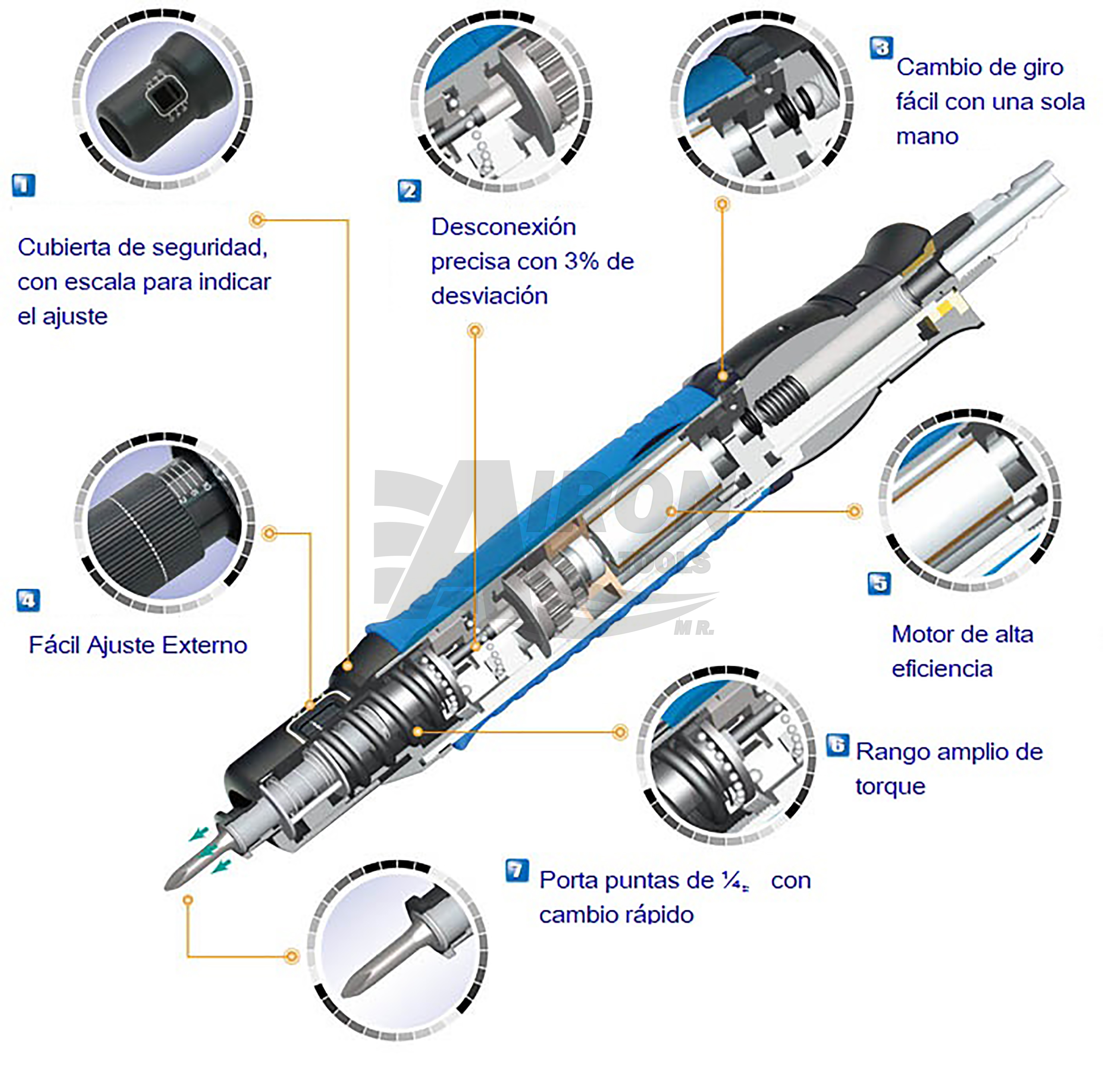 1

Cubierta de seguridad, con escala para indicar el ajuste

2

Desconexión precisa con 3% de desviación

3

Cambio de giro fácil con una sola mano

4

Fácil Ajuste Externo

AIRON TOOLS M.R.

5

Motor de alta eficiencia

6

Rango amplio de torque

7

Porta puntas de ¼" con cambio rápido